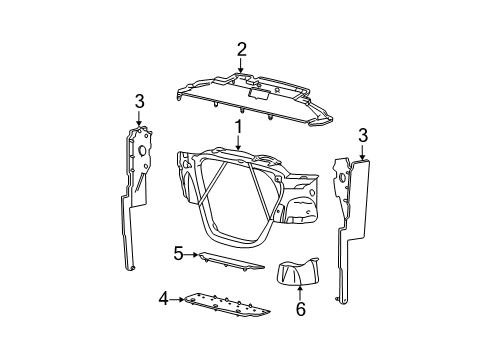 2
3
1
3
5
4
6