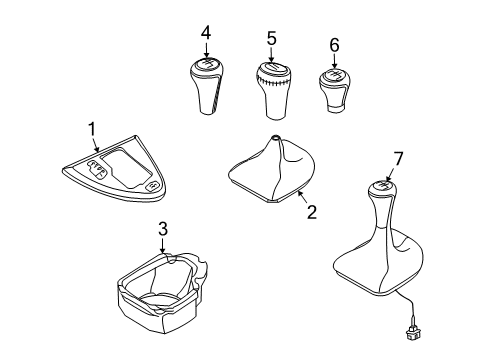 4
5
6
1
7
2
3