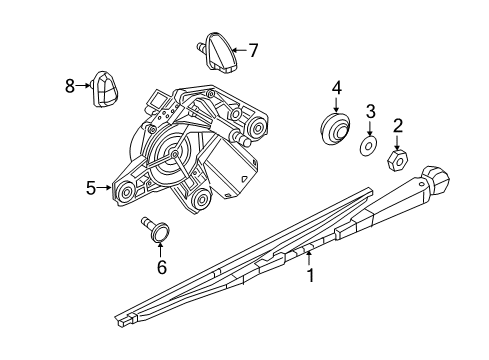 7
8
4
3
2
5
6
1