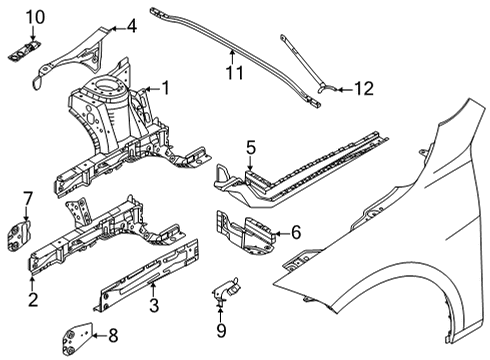 10
4
11
12
1
5
7
6
2
3
9
8