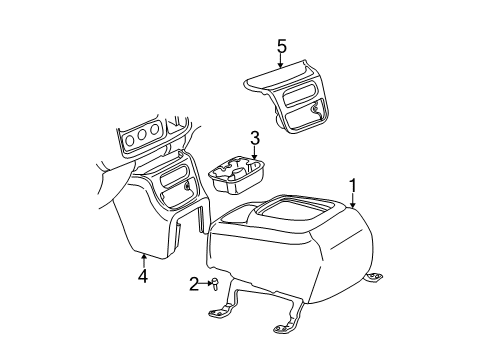 5
3
1
4
2