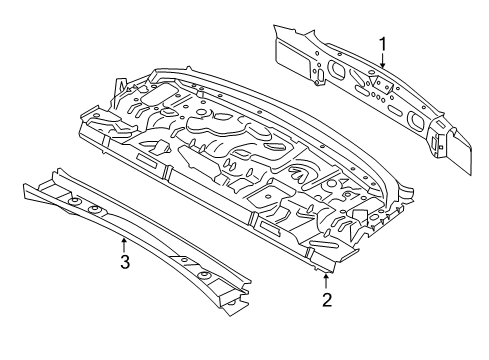 1
3
2