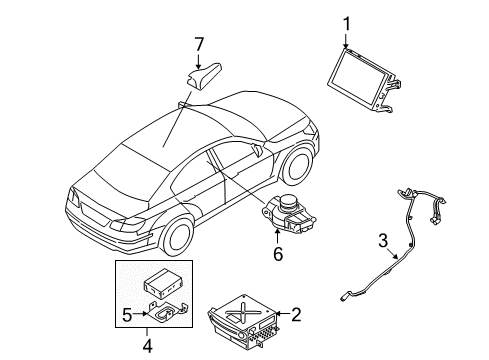 7
1
3
6
5
2
4