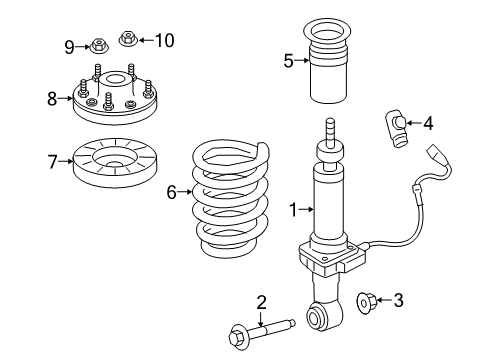 9
10
5
8
4
7
6
1
2
3