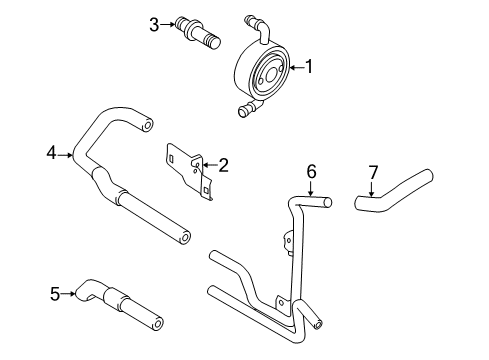 3
1
4
2
6
7
5