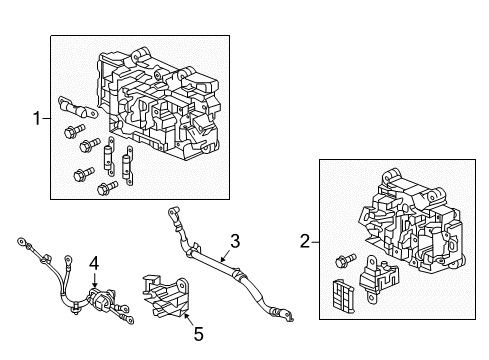 1
2
3
4
5