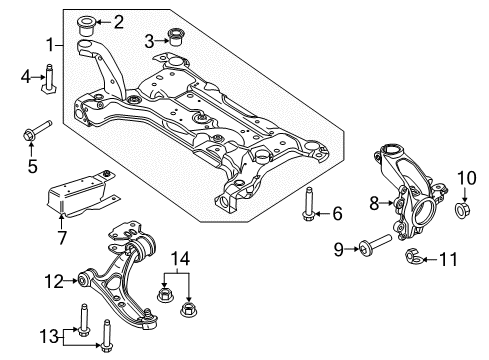 1
2
3
4
5
6
7
8
9
10
11
12
13
14