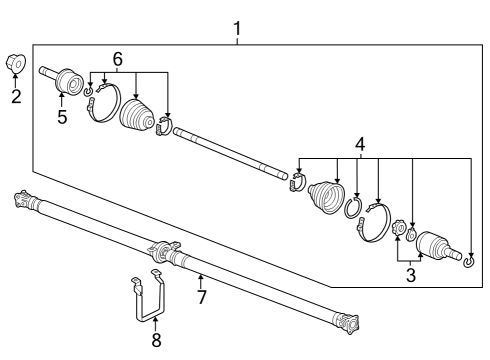 1
2
6
5
4
3
7
8