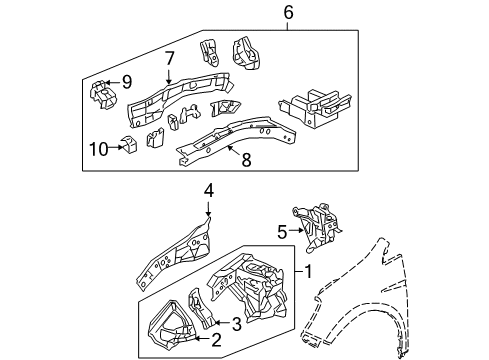 6
7
9
10
8
4
5
1
3
2