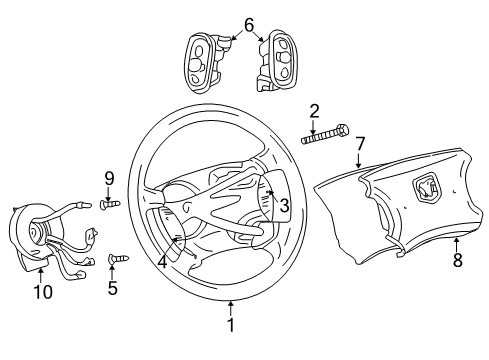 6
2
7
9
3
4
8
10
5
1