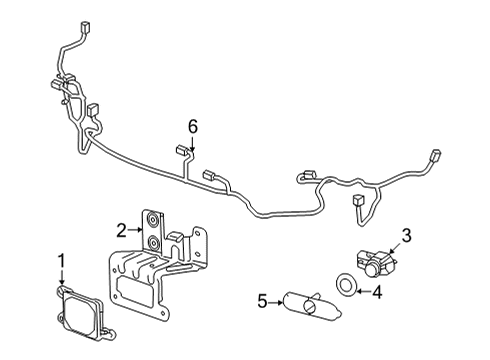 6
2
3
1
4
5