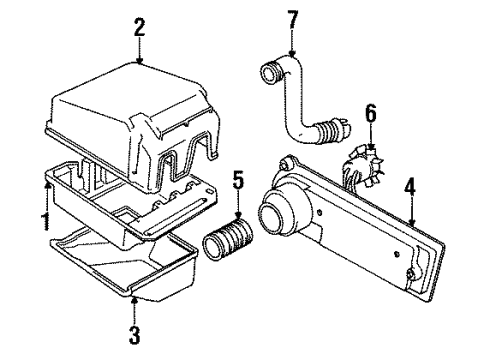 2
7
6
5
4
1
3