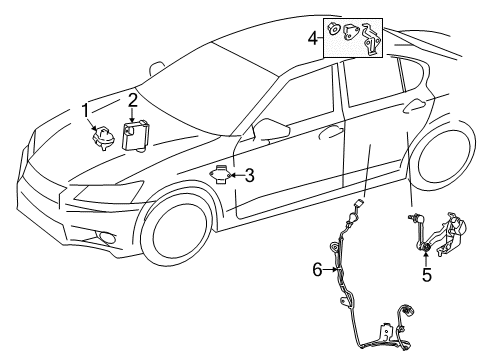 4
1
2
3
6
5