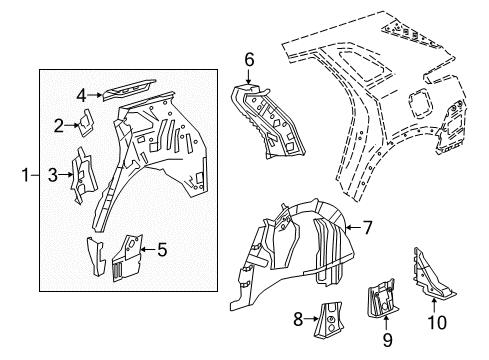 6
4
2
1
3
5
7
8
9
10