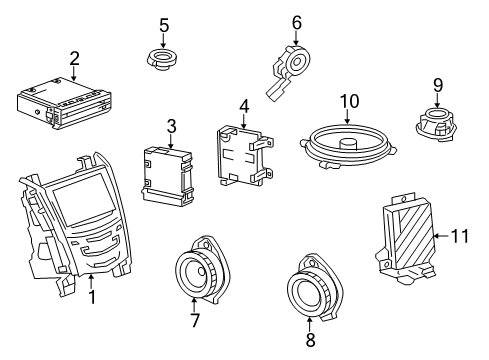 5
6
2
9
10
4
3
11
1
7
8