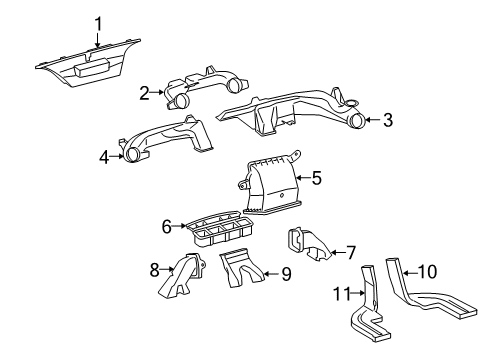 1
2
3
4
5
6
7
8
9
10
11