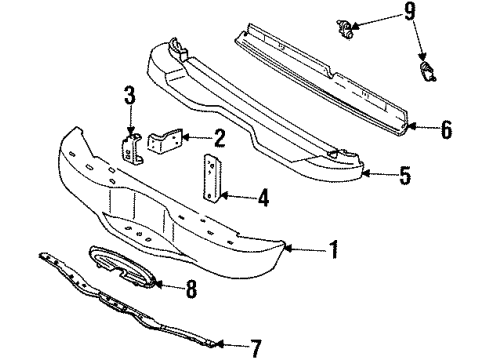 9
3
2
6
5
4
1
8
7