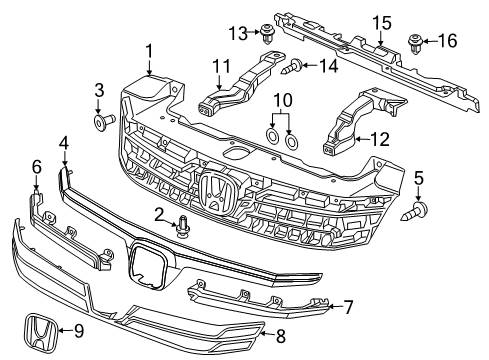 13
15
16
1
11
14
3
10
12
4
6
5
2
7
9
8