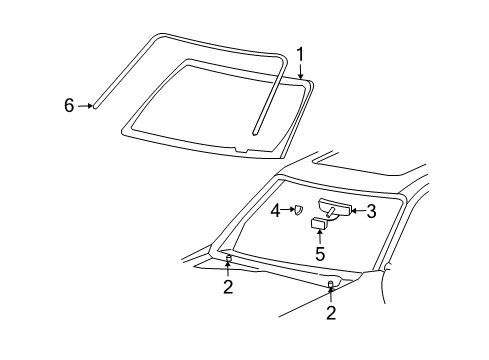 1
6
4
3
5
2
2