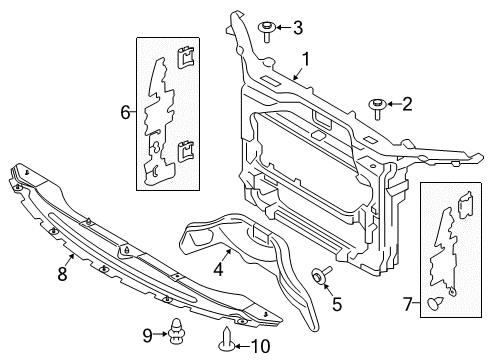 3
1
2
6
8
4
5
7
9
10