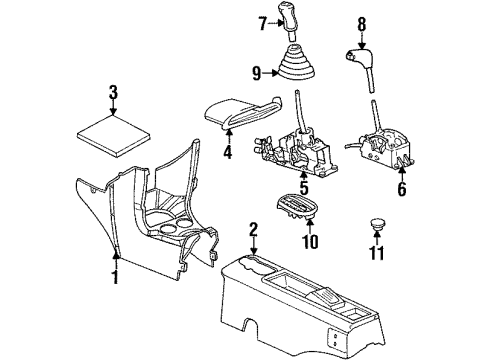 7
8
9
3
4
5
6
10
11
2
1