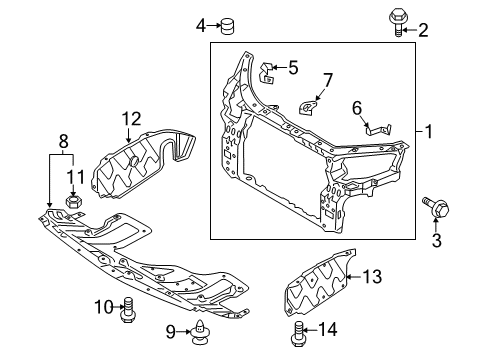 4
2
5
7
6
1
12
8
11
3
13
10
9
14