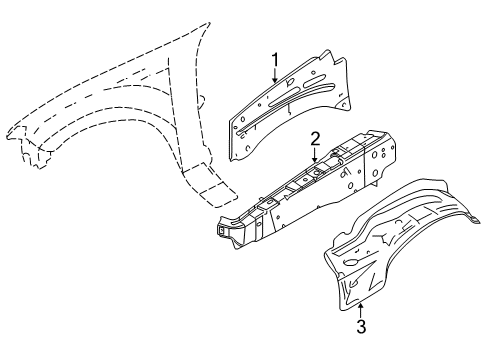 1

2

3