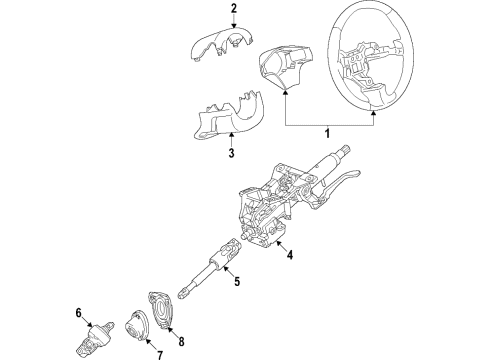 2
1
3
4
5
6
8
7