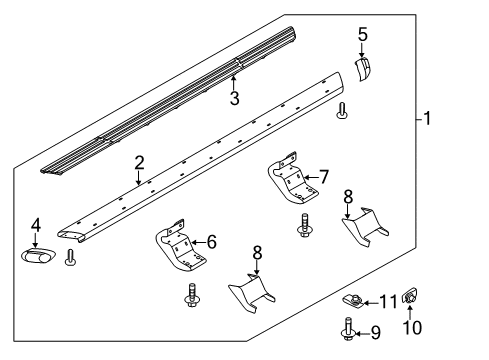 5
3
1
2
7
8
4
6
8
11
10
9