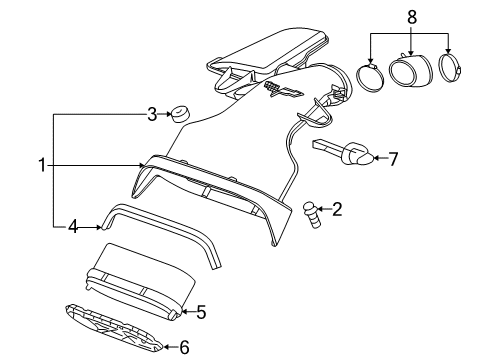 8
3
1
7
2
4
5
6