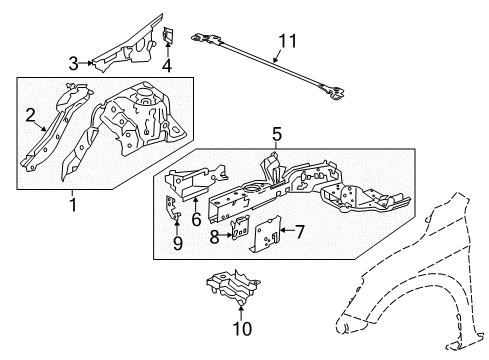 3
4
11
2
1
5
6
9
8
7
10