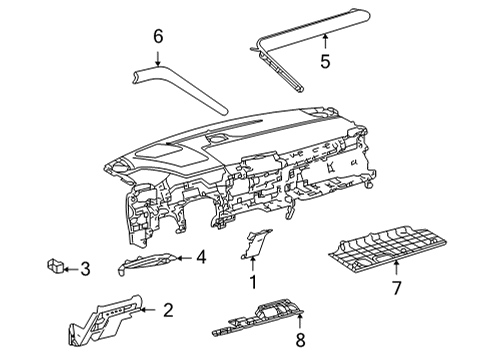 6
5
3
4
1
7
2
8