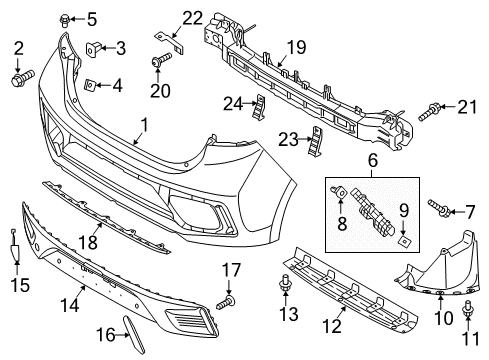 5
22
2
3
19
4
20
24
21
1
23
6
8
9
7
18
15
17
14
13
12
10
16
11