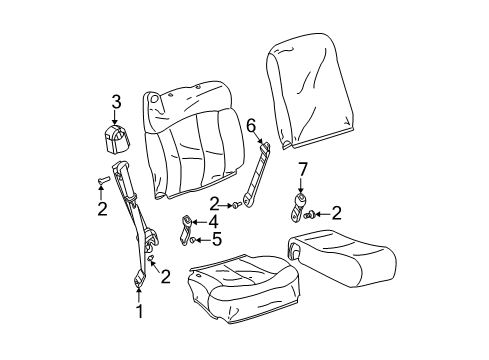 3
6
7
2
2
2
4
5
2
1