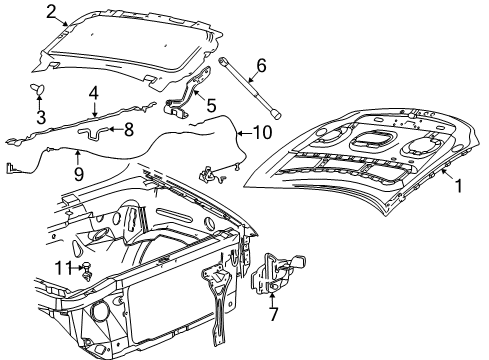 2
6
3
4
5
8
10
9
1
11
7