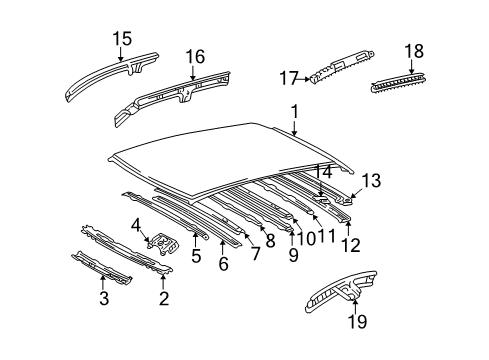 15
16
17
18
1
14
13
4
5
6
7
8
9
10
11
12
3
2
19