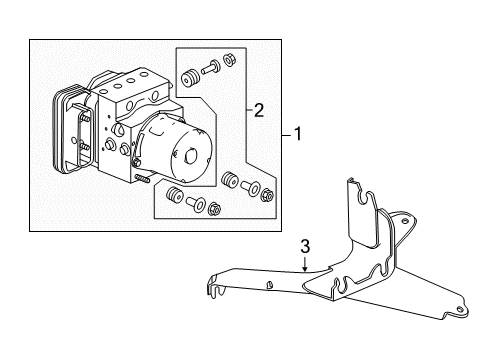 2
1
3