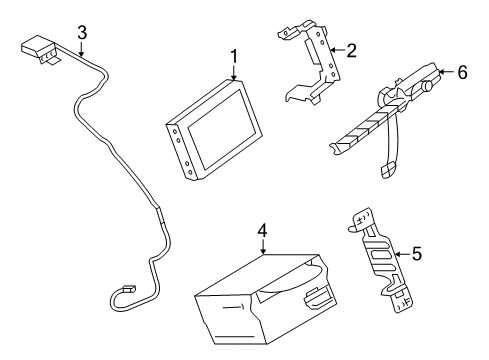 3
1
2
6
4
5