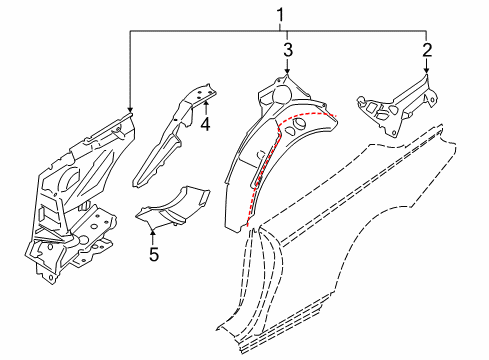 1
3
2
4
5