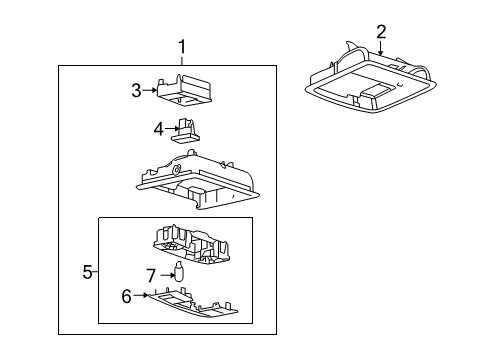 1
2
3
4
5
7
6