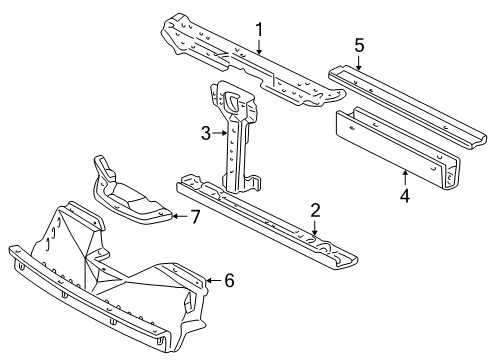 1
5
3
4
7
2
6