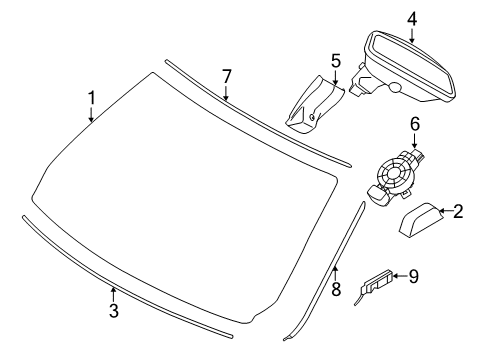 4
5
7
1
6
2
9
8
3