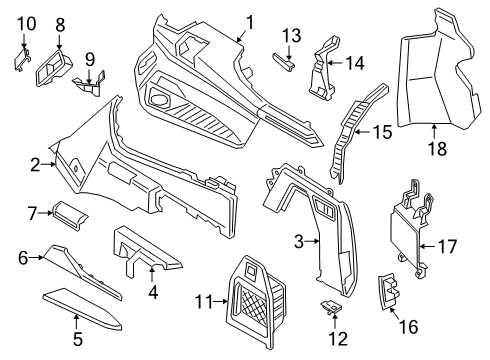 10
8
9
1
13
14
15
18
2
7
6
5
4
3
11
12
17
16