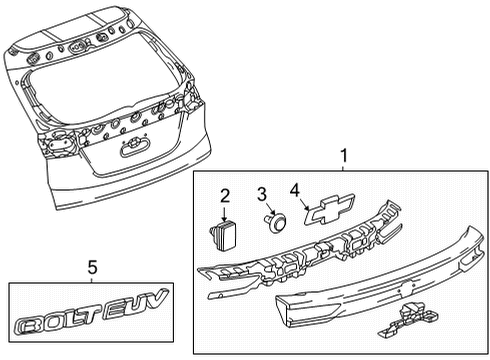 1
2
3
4
5
BOLT EUV