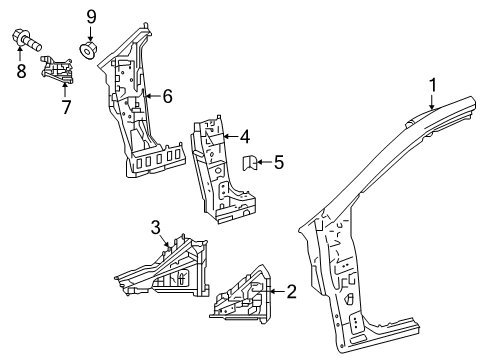 9
8
7
6
1
4
5
3
2