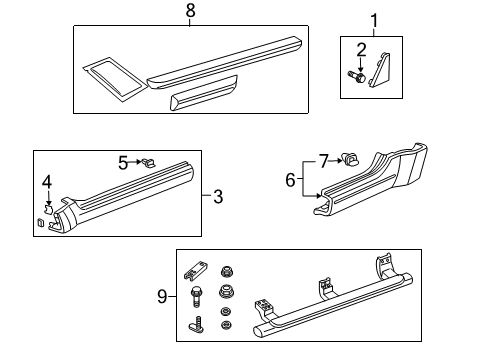 8
1
2
5
4
3
7
6
9