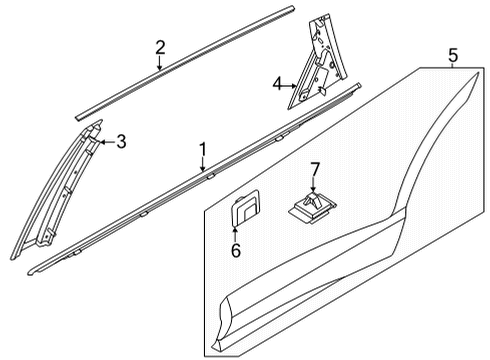 2
5
4
3
1
7
6