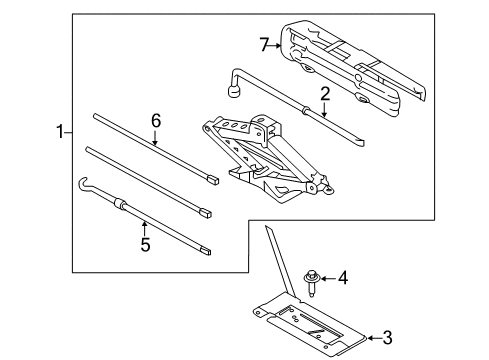 7
2
1
6
5
4
3