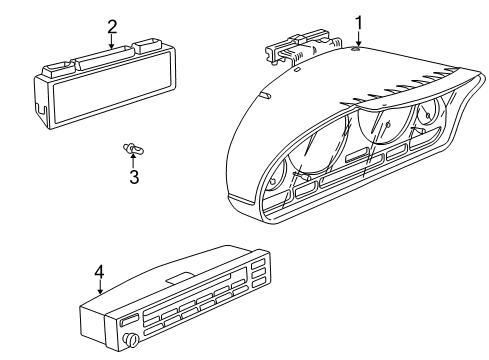 2
1
3
4