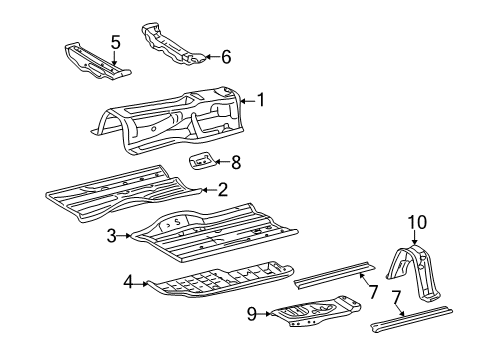 5
6
1
8
2
3
10
4
7
9
7